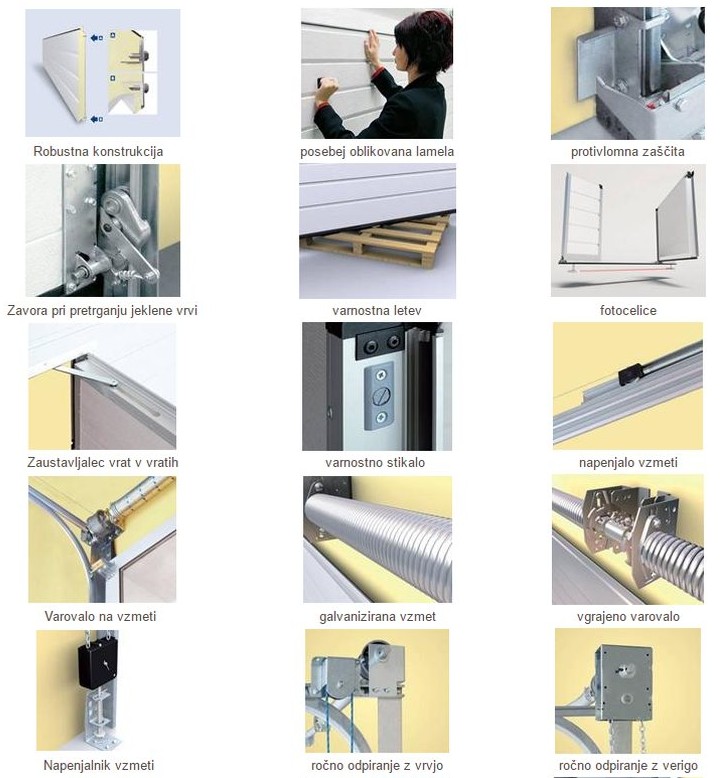 Robustna konstrukcija

posebej oblikovana lamela

protivlomna zaščita

Zavora pri pretrganju jeklene vrvi

varnostna letev

fotocelice

Zaustavljalec vrat v vratih

varnostno stikalo

napenjalo vzmeti

Varovalo na vzmeti

galvanizirana vzmet

vgrajeno varovalo

Napenjalnik vzmeti

ročno odpiranje z vrvjo

ročno odpiranje z verigo