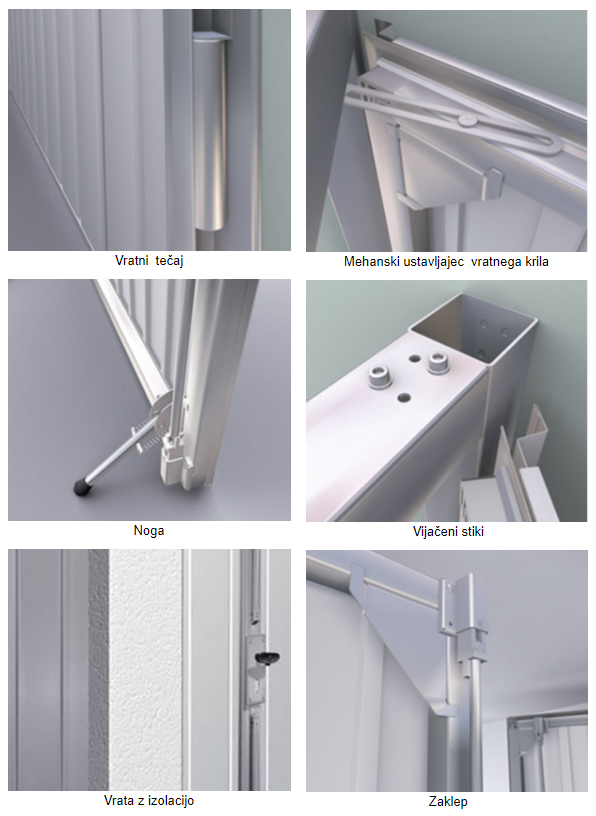 Vratni tečaj

Mehanski ustavljajec vratnega krila

Noga

Vijačeni stiki

Vrata z izolacijo

Zaklep